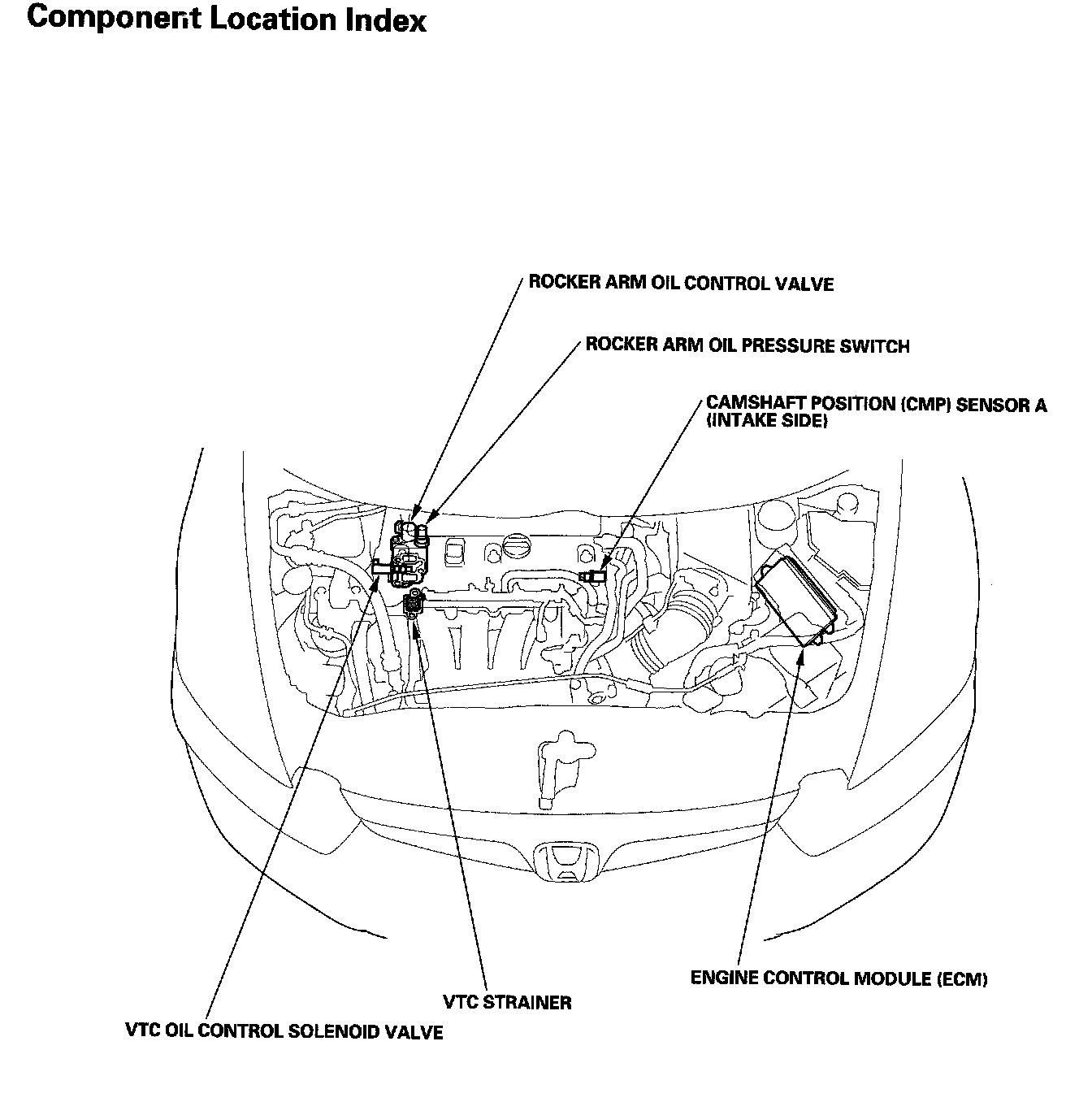 Component Location Index

ROCKER ARM OIL CONTROL VALVE

ROCKER ARM OIL PRESSURE SWITCH

CAMSHAFT POSITION (CMP) SENSOR A (INTAKE SIDE)

ENGINE CONTROL MODULE (ECM)

VTC STRAINER

VTC OIL CONTROL SOLENOID VALVE