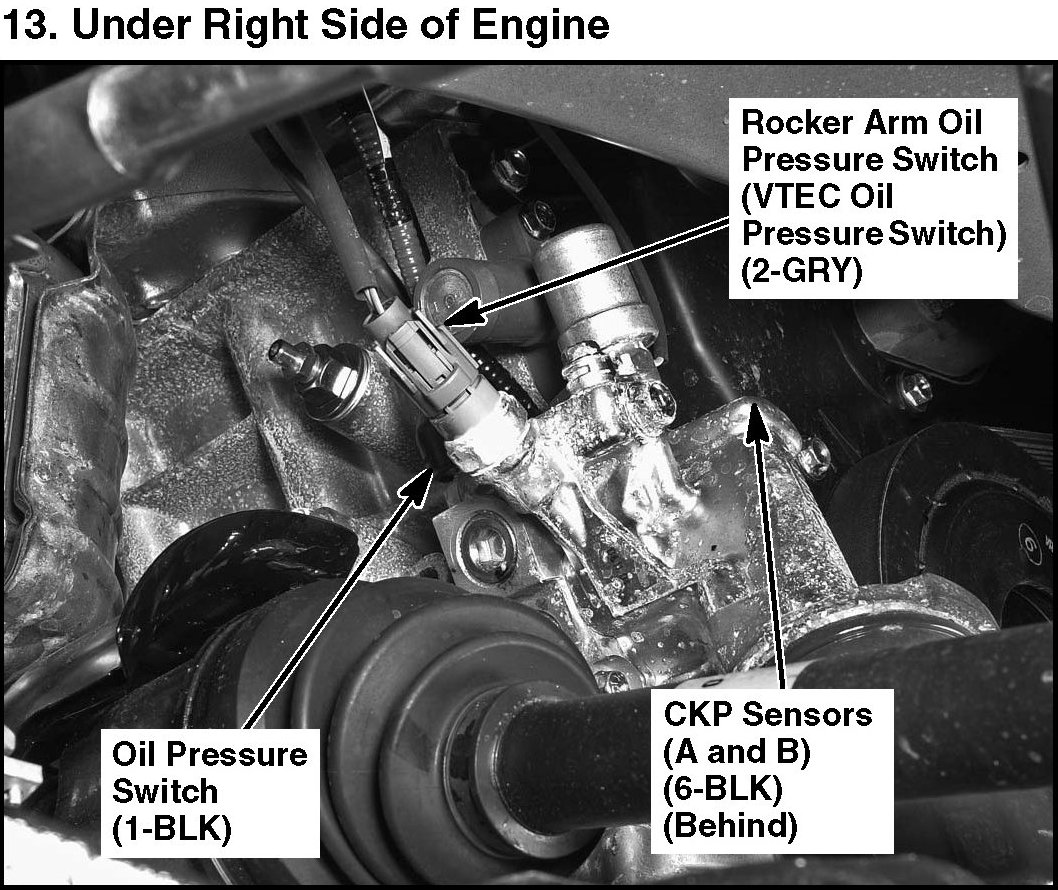 13. Under Right Side of Engine

Rocker Arm Oil Pressure Switch (VTEC Oil Pressure Switch) (2-GRY)

Oil Pressure Switch (1-BLK)

CKP Sensors (A and B) (6-BLK) (Behind)