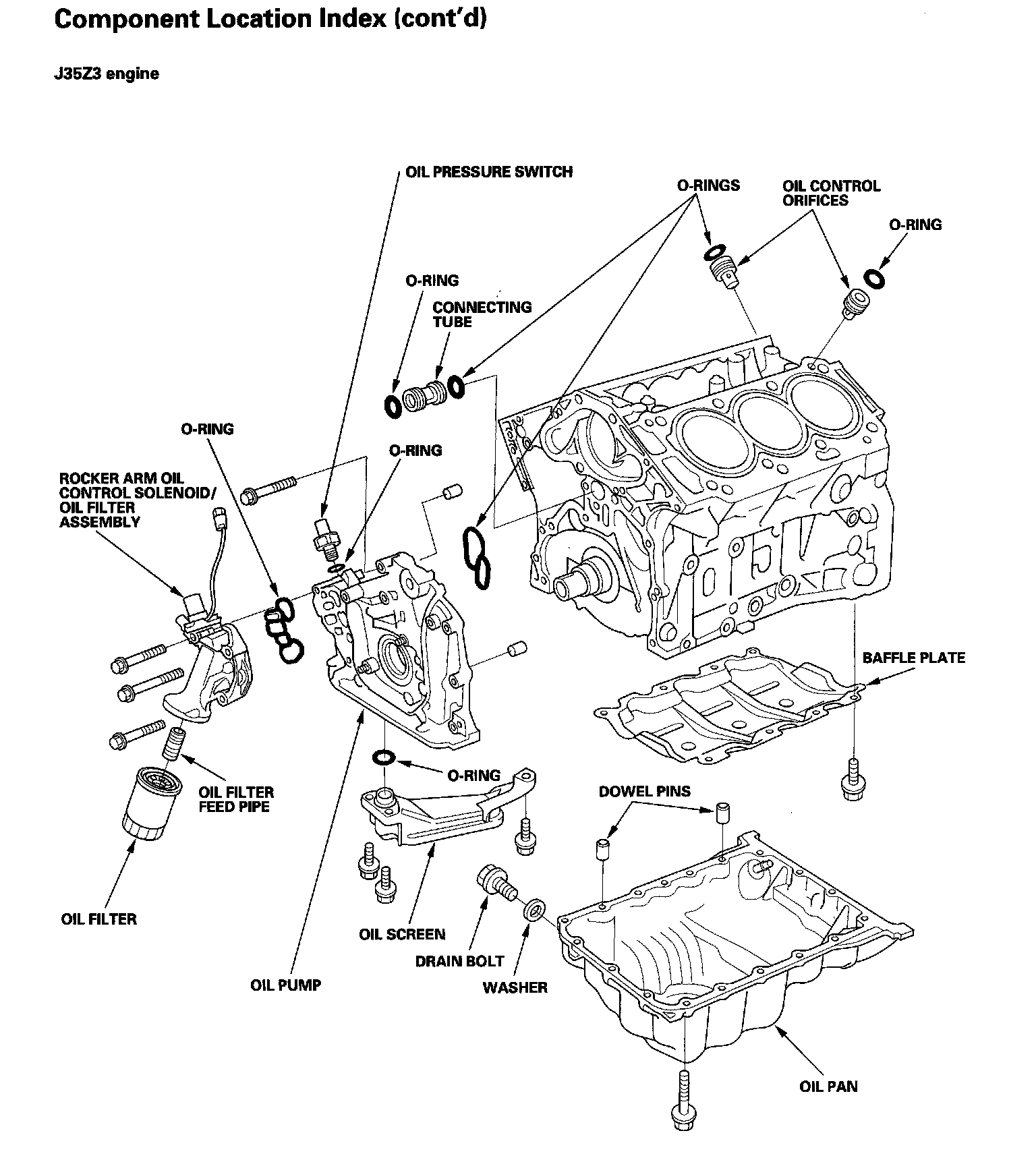 Component Location Index (cont'd)

J35Z3 engine

OIL PRESSURE SWITCH

O-RINGS

OIL CONTROL ORIFICES

O-RING

O-RING

CONNECTING TUBE

O-RING

O-RING

ROCKER ARM OIL CONTROL SOLENOID/ OIL FILTER ASSEMBLY

BAFFLE PLATE

O-RING

OIL FILTER FEED PIPE

DOWEL PINS

OIL FILTER

OIL SCREEN

DRAIN BOLT

OIL PUMP

WASHER

OIL PAN