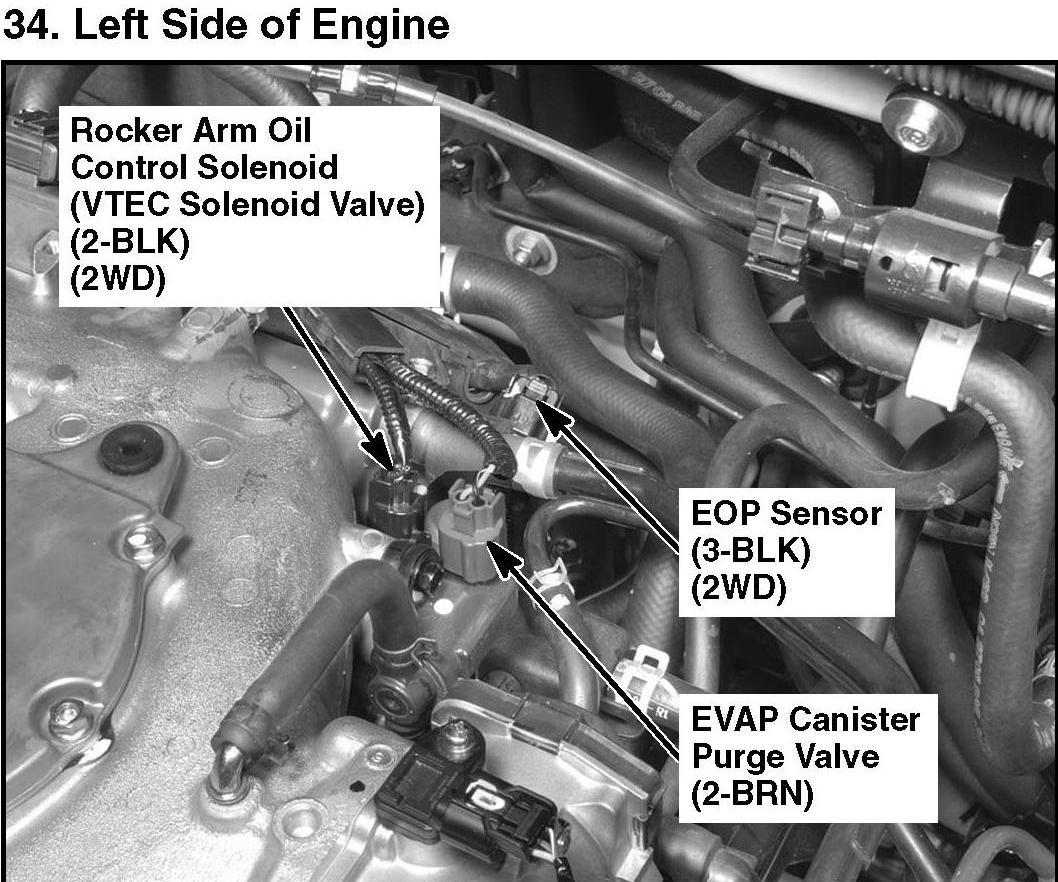 34. Left Side of Engine

Rocker Arm Oil Control Solenoid (VTEC Solenoid Valve) (2-BLK) (2WD)

EOP Sensor (3-BLK) (2WD)

EVAP Canister Purge Valve (2-BRN)