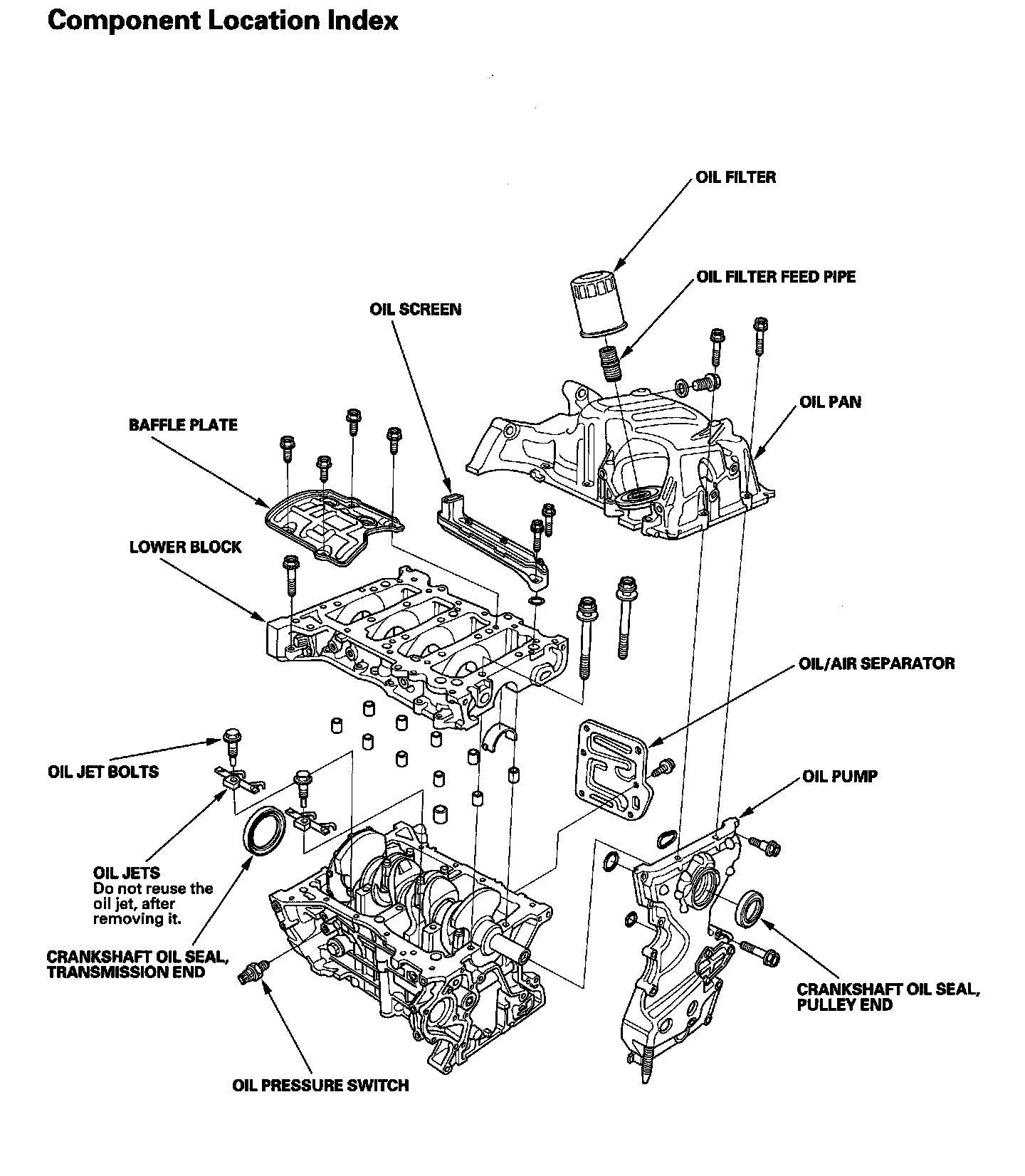 Component Location Index

OIL FILTER

OIL FILTER FEED PIPE

OIL SCREEN

OIL PAN

BAFFLE PLATE

LOWER BLOCK

OIL/AIR SEPARATOR

OIL JET BOLTS

OIL PUMP

OIL JETS
Do not reuse the oil jet, after removing it.

CRANKSHAFT OIL SEAL, TRANSMISSION END

CRANKSHAFT OIL SEAL, PULLEY END

OIL PRESSURE SWITCH