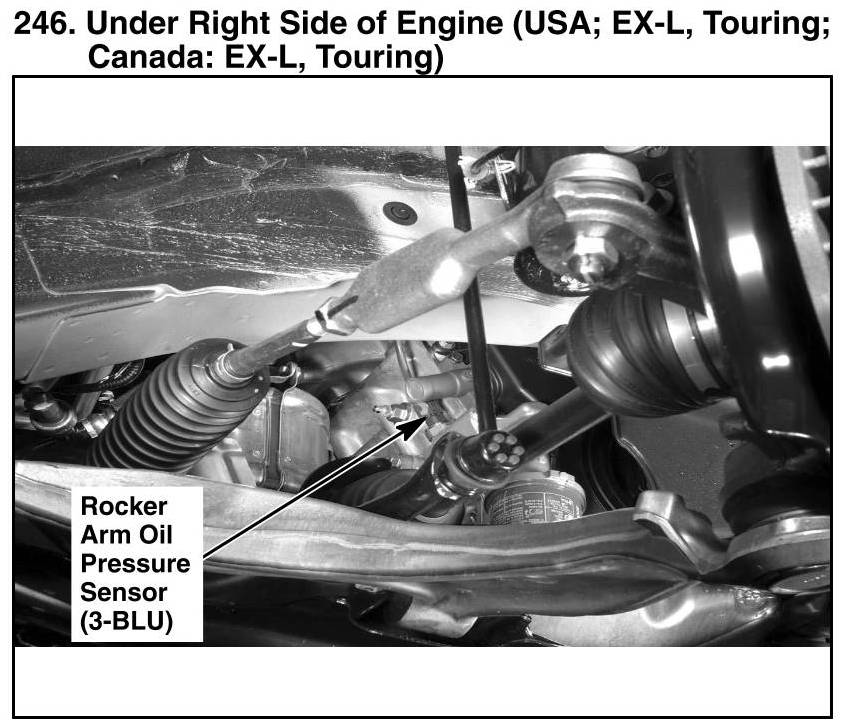 246. Under Right Side of Engine (USA; EX-L, Touring; Canada: EX-L, Touring)

Rocker Arm Oil Pressure Sensor (3-BLU)