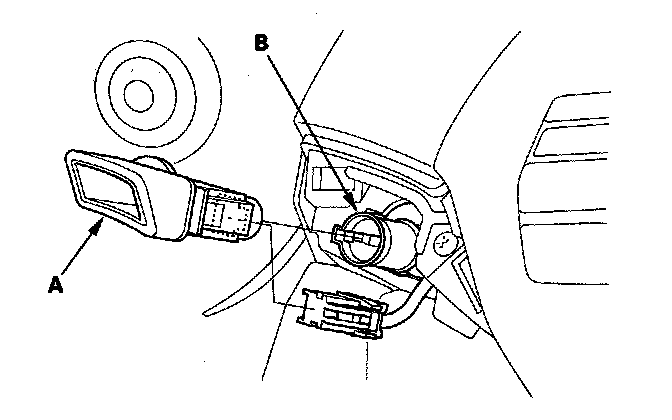 B

A