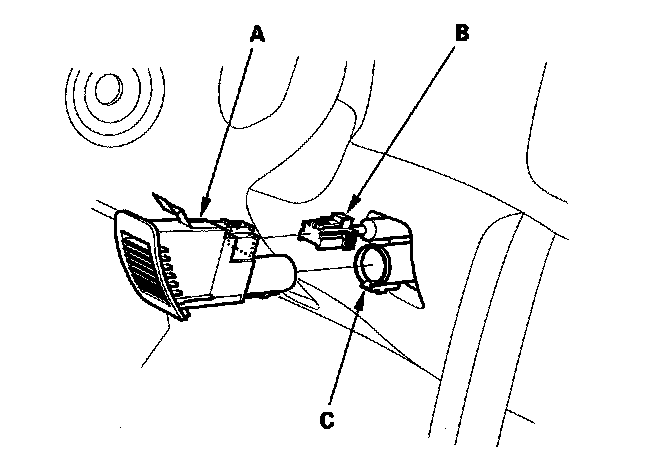 A
B
C