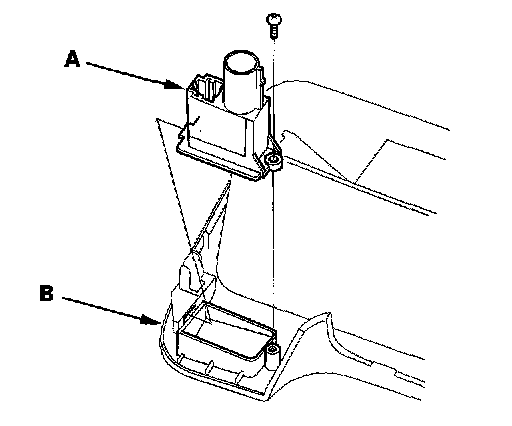 A

B