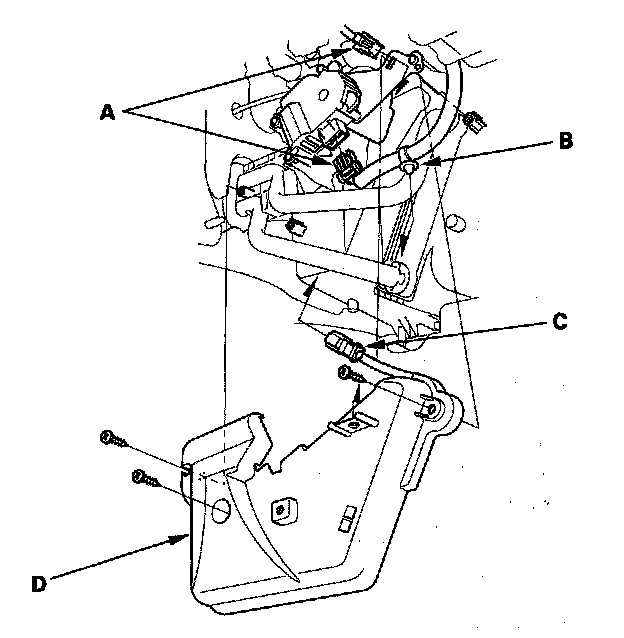 A
B
C
D