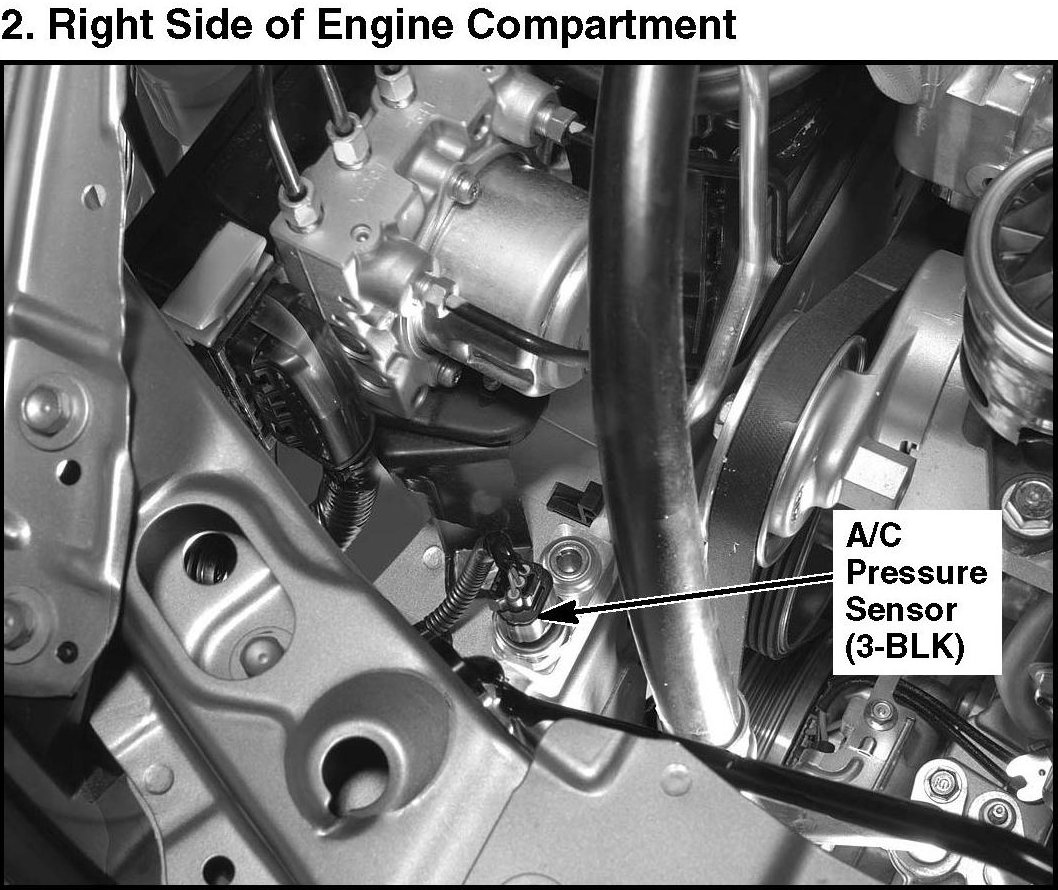 2. Right Side of Engine Compartment

A/C Pressure Sensor (3-BLK)