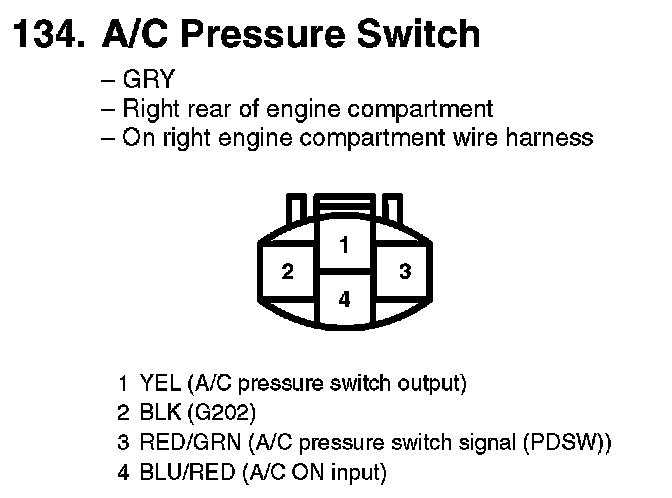 134. A/C Pressure Switch

– GRY
– Right rear of engine compartment
– On right engine compartment wire harness

1
2
3
4

1 YEL (A/C pressure switch output)
2 BLK (G202)
3 RED/GRN (A/C pressure switch signal (PDSW))
4 BLU/RED (A/C ON input)