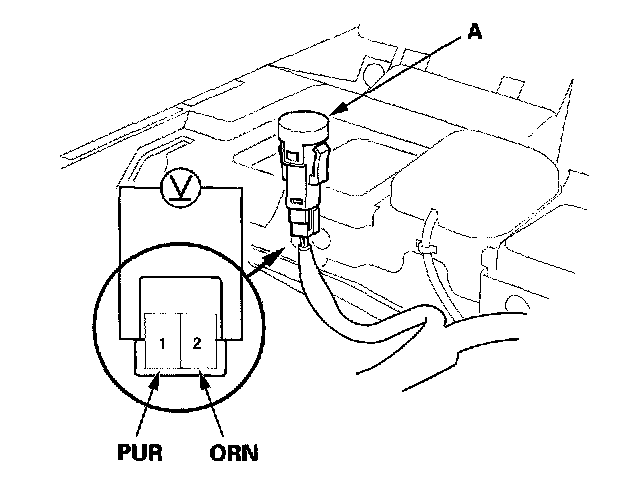 A

V

1 2

PUR ORN