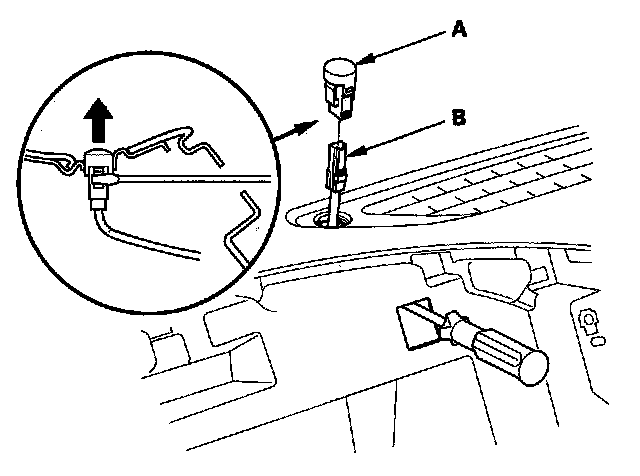 A

B