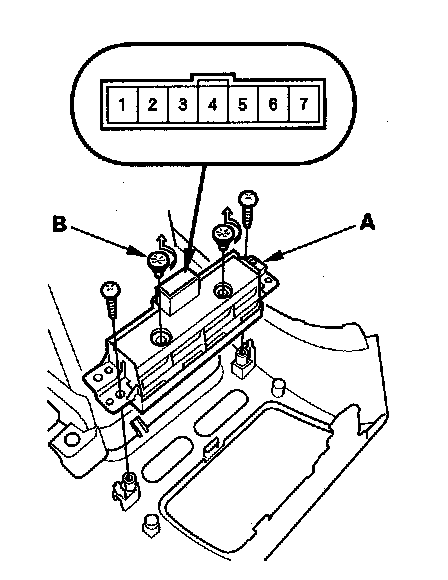 1 2 3 4 5 6 7

B

A