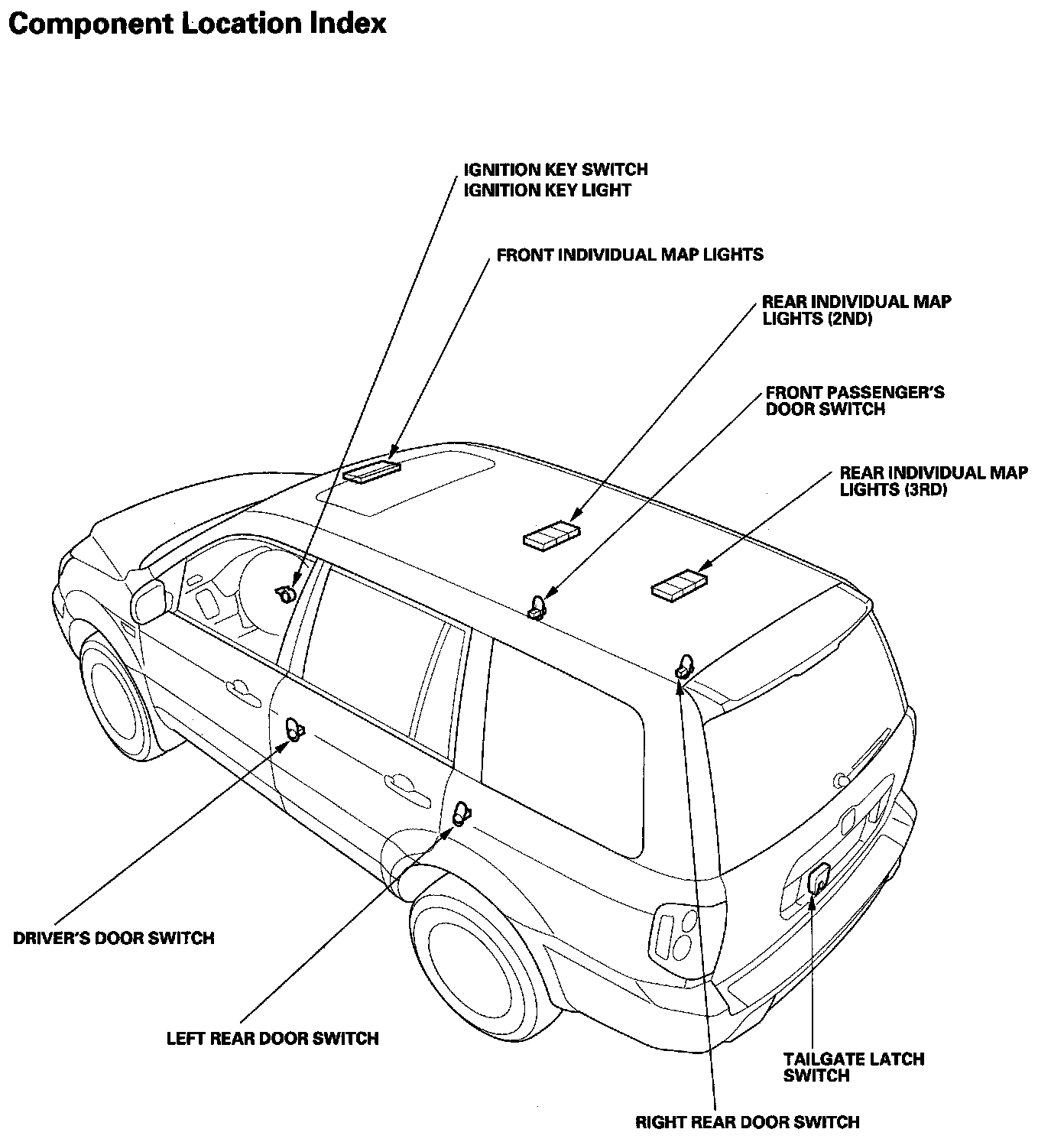 Component Location Index

IGNITION KEY SWITCH
IGNITION KEY LIGHT

FRONT INDIVIDUAL MAP LIGHTS

REAR INDIVIDUAL MAP LIGHTS (2ND)

FRONT PASSENGER'S DOOR SWITCH

REAR INDIVIDUAL MAP LIGHTS (3RD)

DRIVER'S DOOR SWITCH

LEFT REAR DOOR SWITCH

TAILGATE LATCH SWITCH

RIGHT REAR DOOR SWITCH