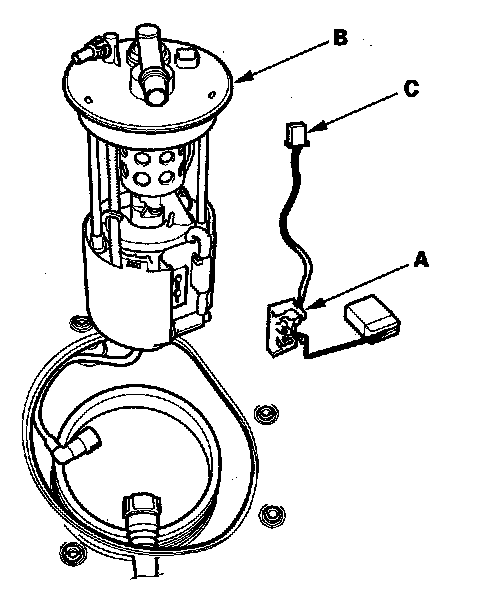 B

C

A