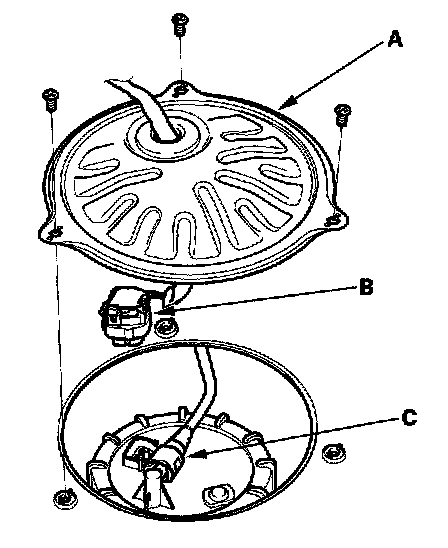 A

B

C