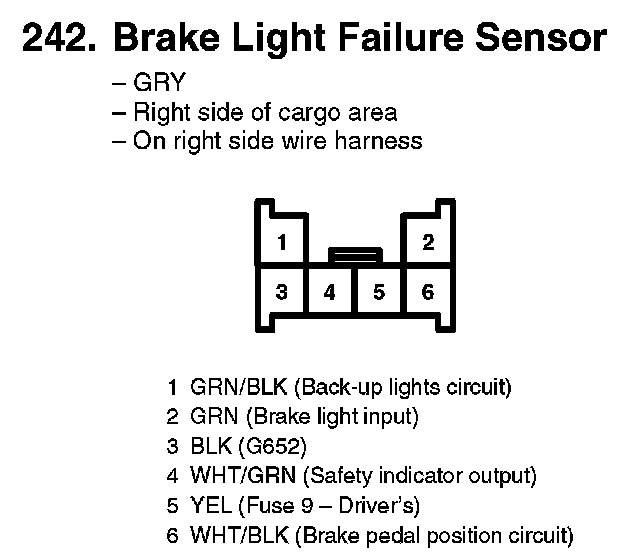 242. Brake Light Failure Sensor

– GRY
– Right side of cargo area
– On right side wire harness

1
2
3
4
5
6

1 GRN/BLK (Back-up lights circuit)
2 GRN (Brake light input)
3 BLK (G652)
4 WHT/GRN (Safety indicator output)
5 YEL (Fuse 9 – Driver's)
6 WHT/BLK (Brake pedal position circuit)