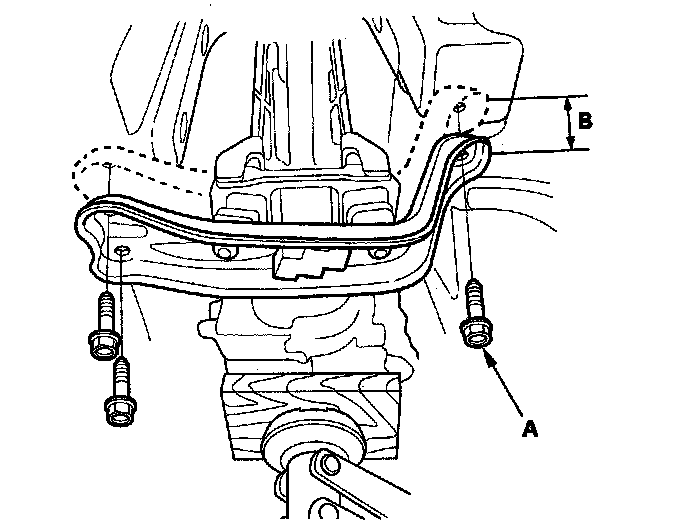 B

A