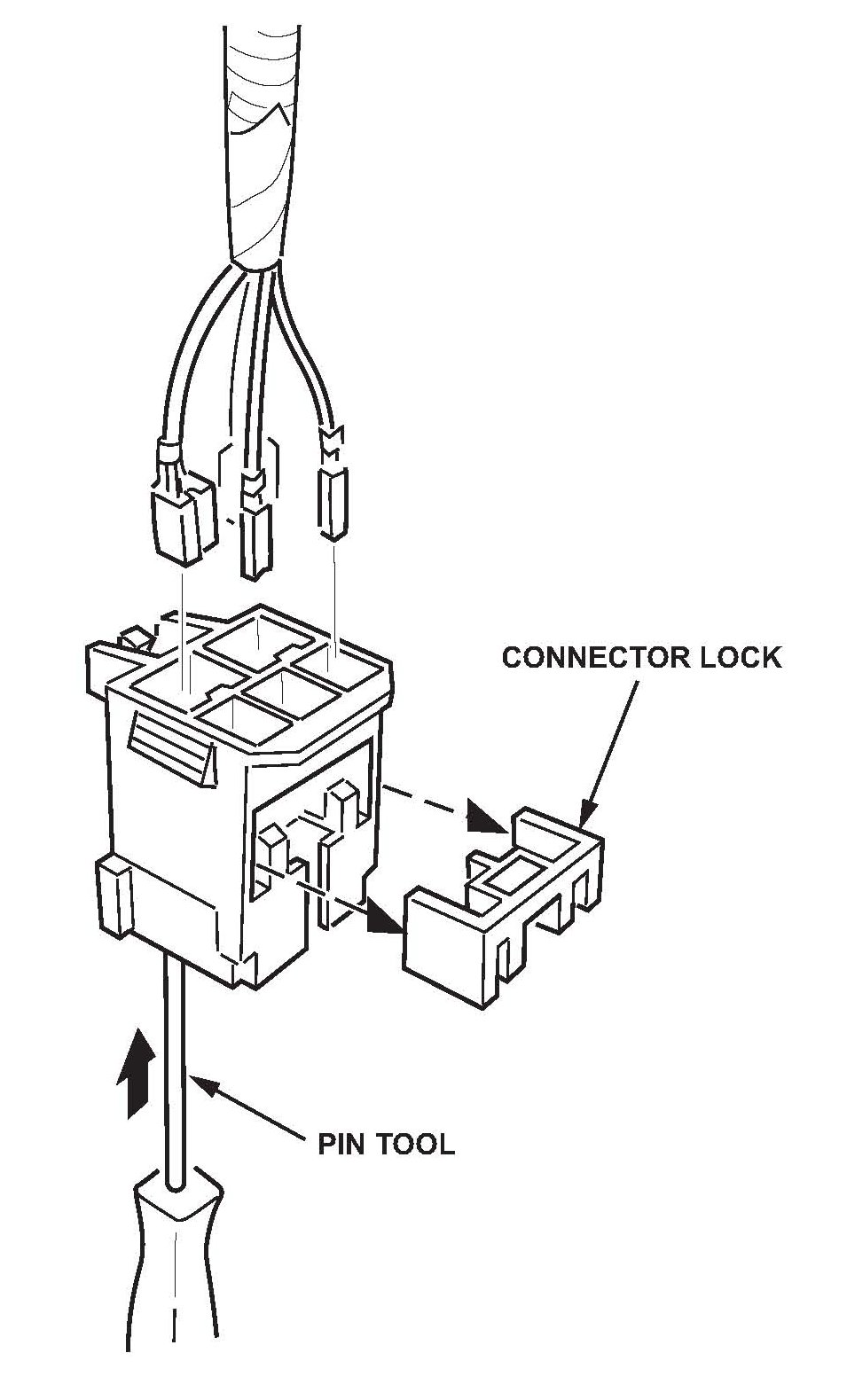 CONNECTOR LOCK

PIN TOOL