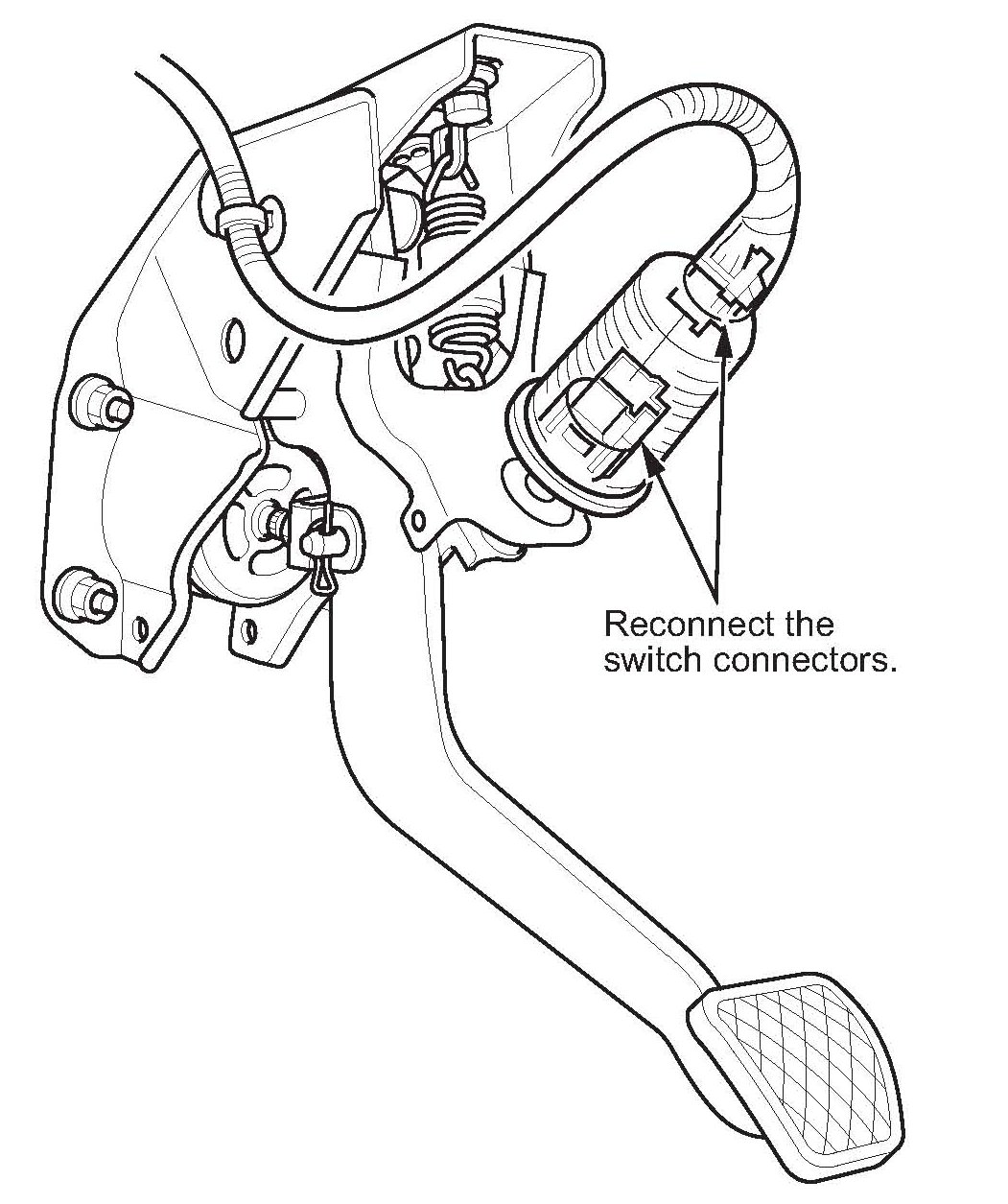 Reconnect the switch connectors.