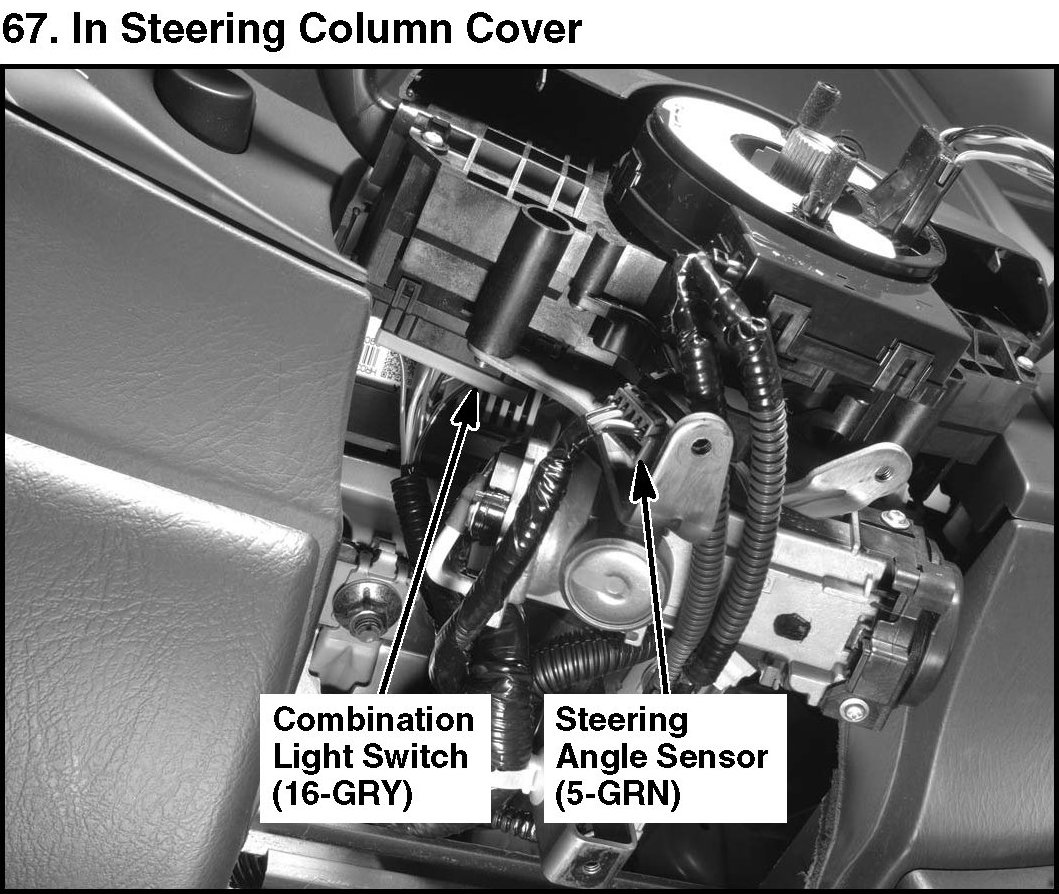 67. In Steering Column Cover

Combination Light Switch (16-GRY)

Steering Angle Sensor (5-GRN)