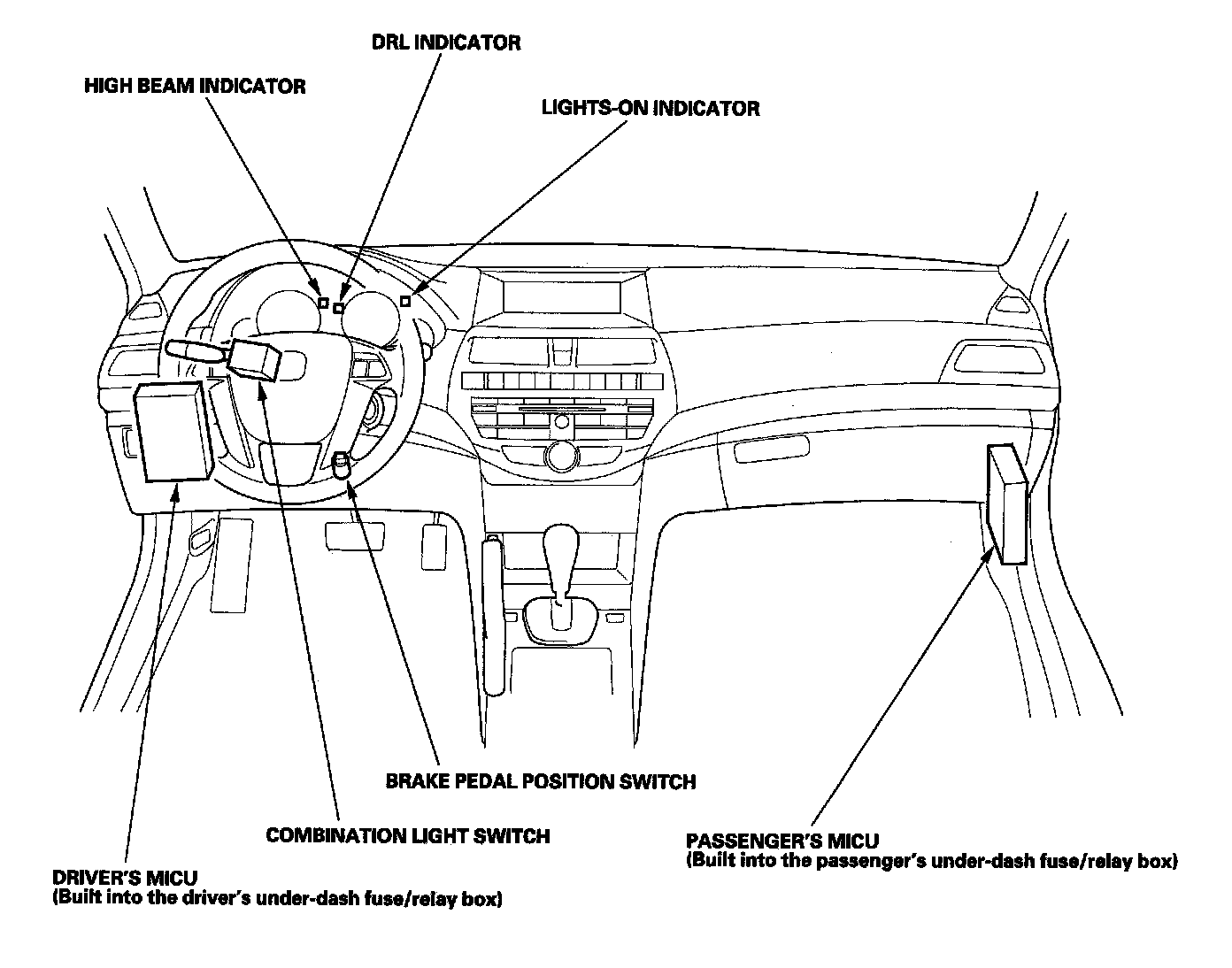 DRL INDICATOR

HIGH BEAM INDICATOR

LIGHTS-ON INDICATOR

BRAKE PEDAL POSITION SWITCH

COMBINATION LIGHT SWITCH

PASSENGER'S MICU
(Built into the passenger's under-dash fuse/relay box)

DRIVER'S MICU
(Built into the driver's under-dash fuse/relay box)