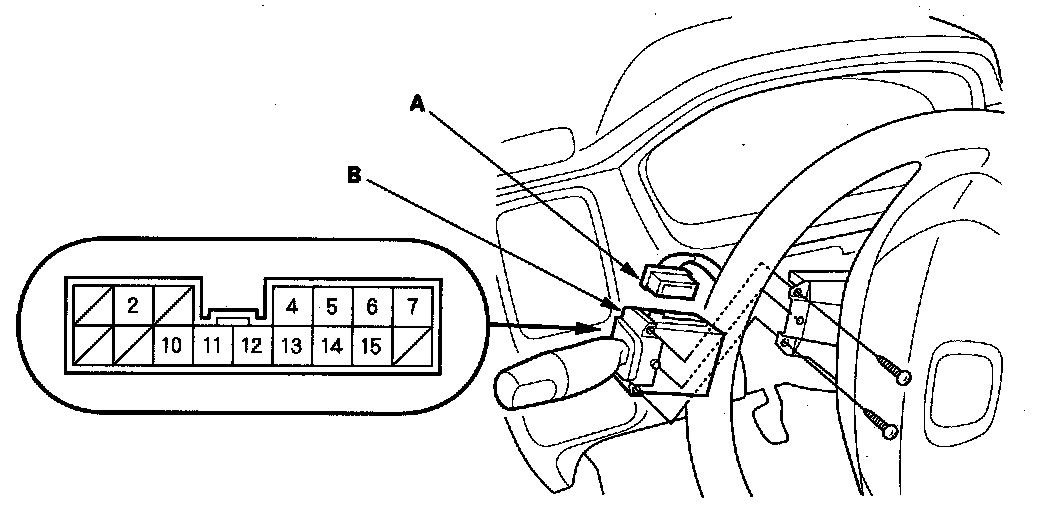 A

B

2
4
5
6
7
10
11
12
13
14
15