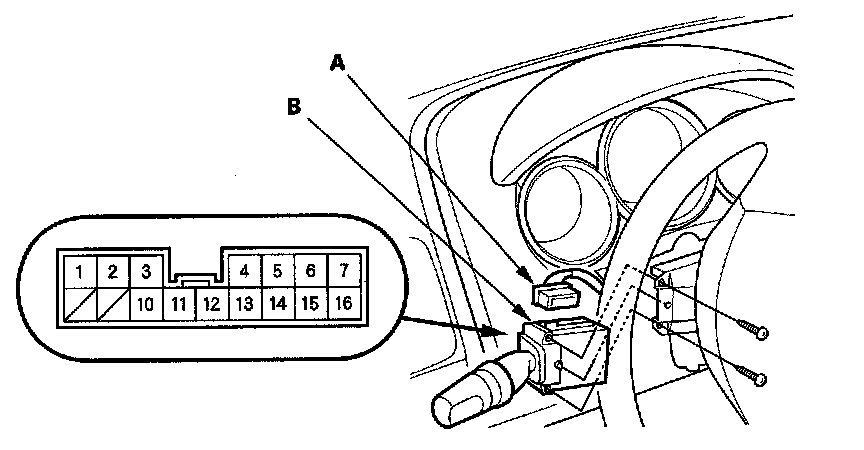 A
B

1 2 3 4 5 6 7
10 11 12 13 14 15 16