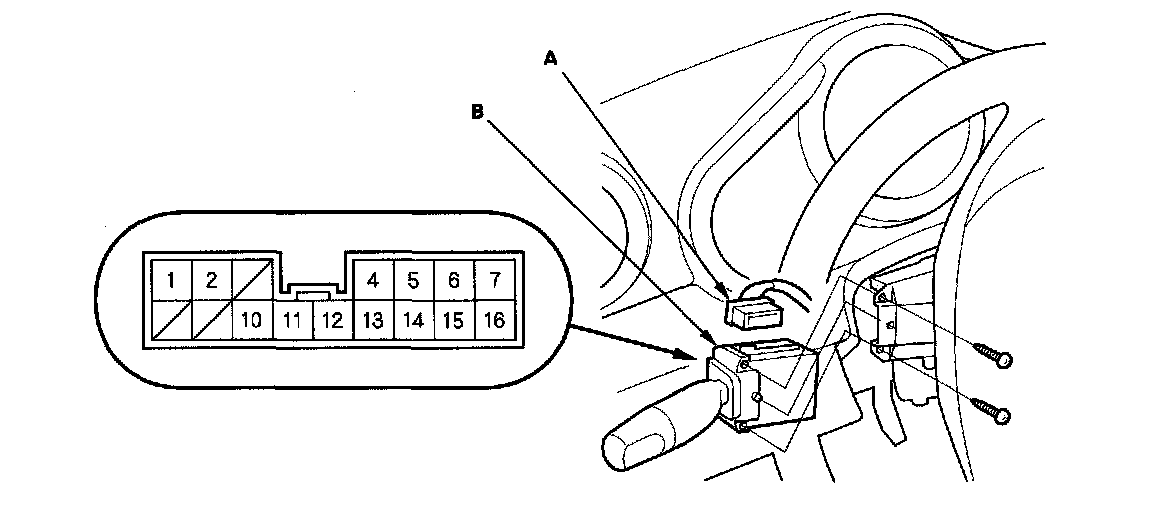 A
B
1
2
4
5
6
7
10
11
12
13
14
15
16