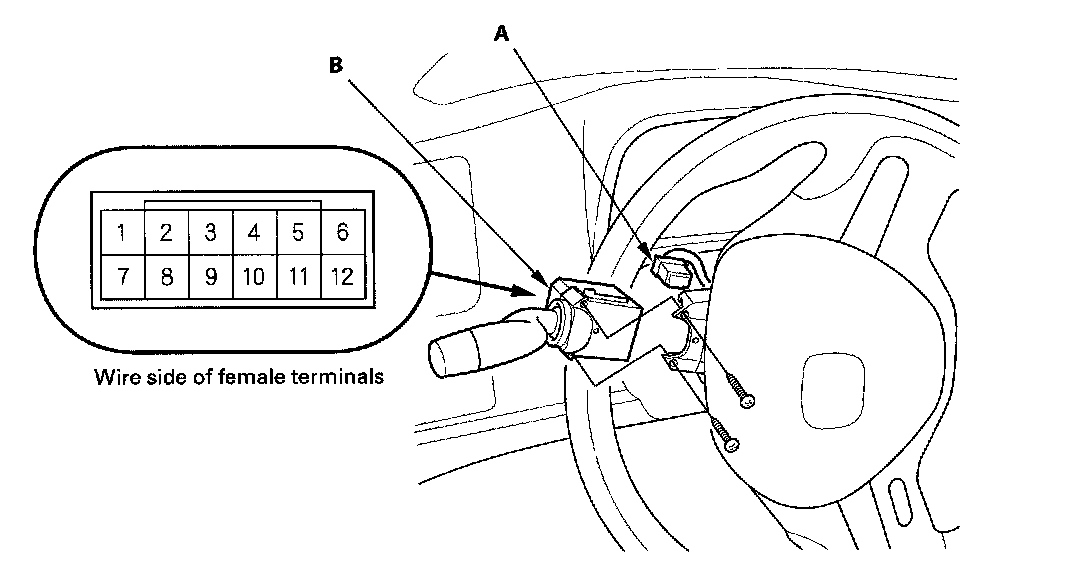 B

A

| 1 | 2 | 3 | 4 | 5 | 6 |
|---|---|---|---|---|---|
| 7 | 8 | 9 | 10 | 11 | 12 |

Wire side of female terminals