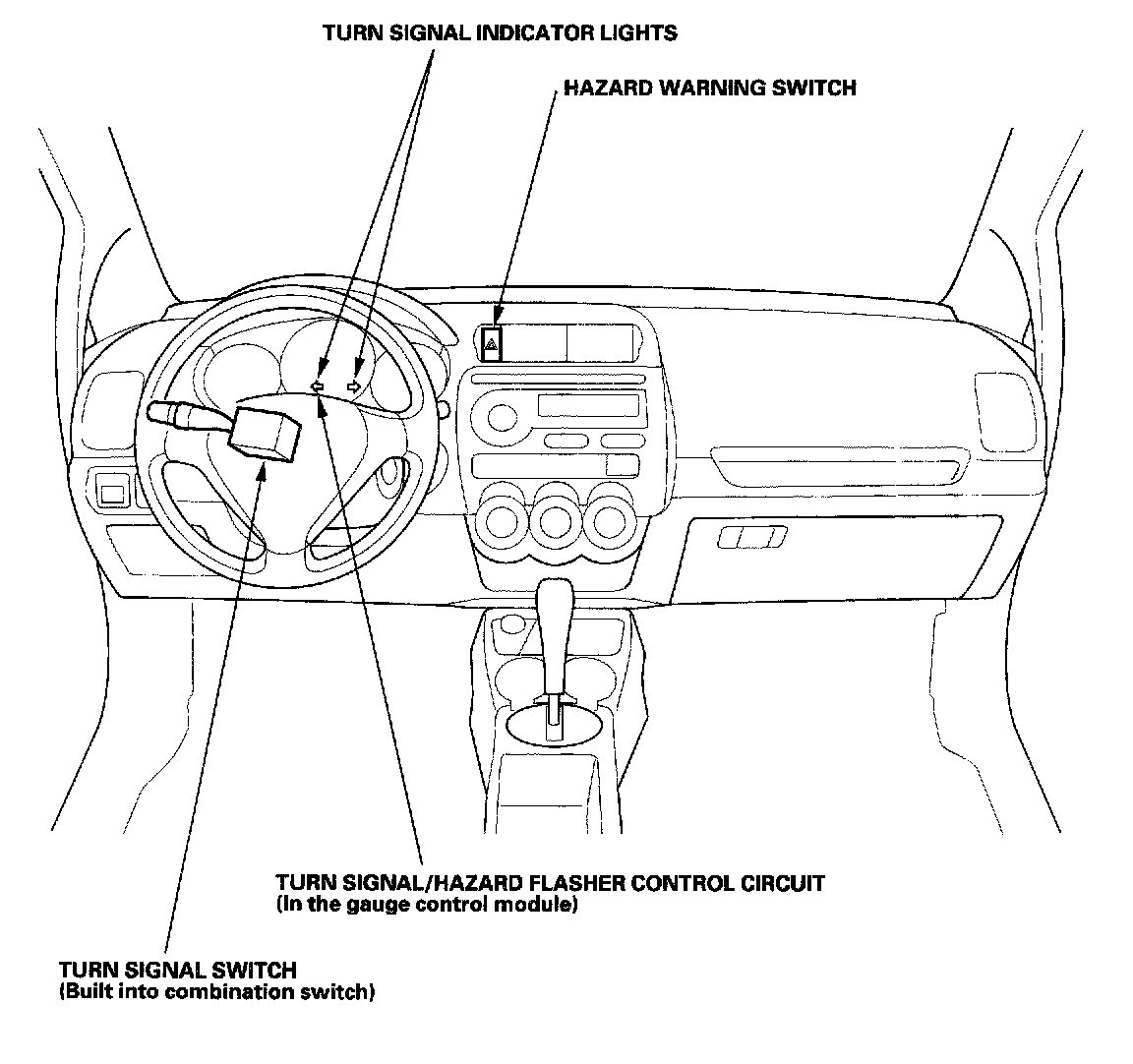 TURN SIGNAL INDICATOR LIGHTS

HAZARD WARNING SWITCH

TURN SIGNAL/HAZARD FLASHER CONTROL CIRCUIT
(In the gauge control module)

TURN SIGNAL SWITCH
(Built into combination switch)