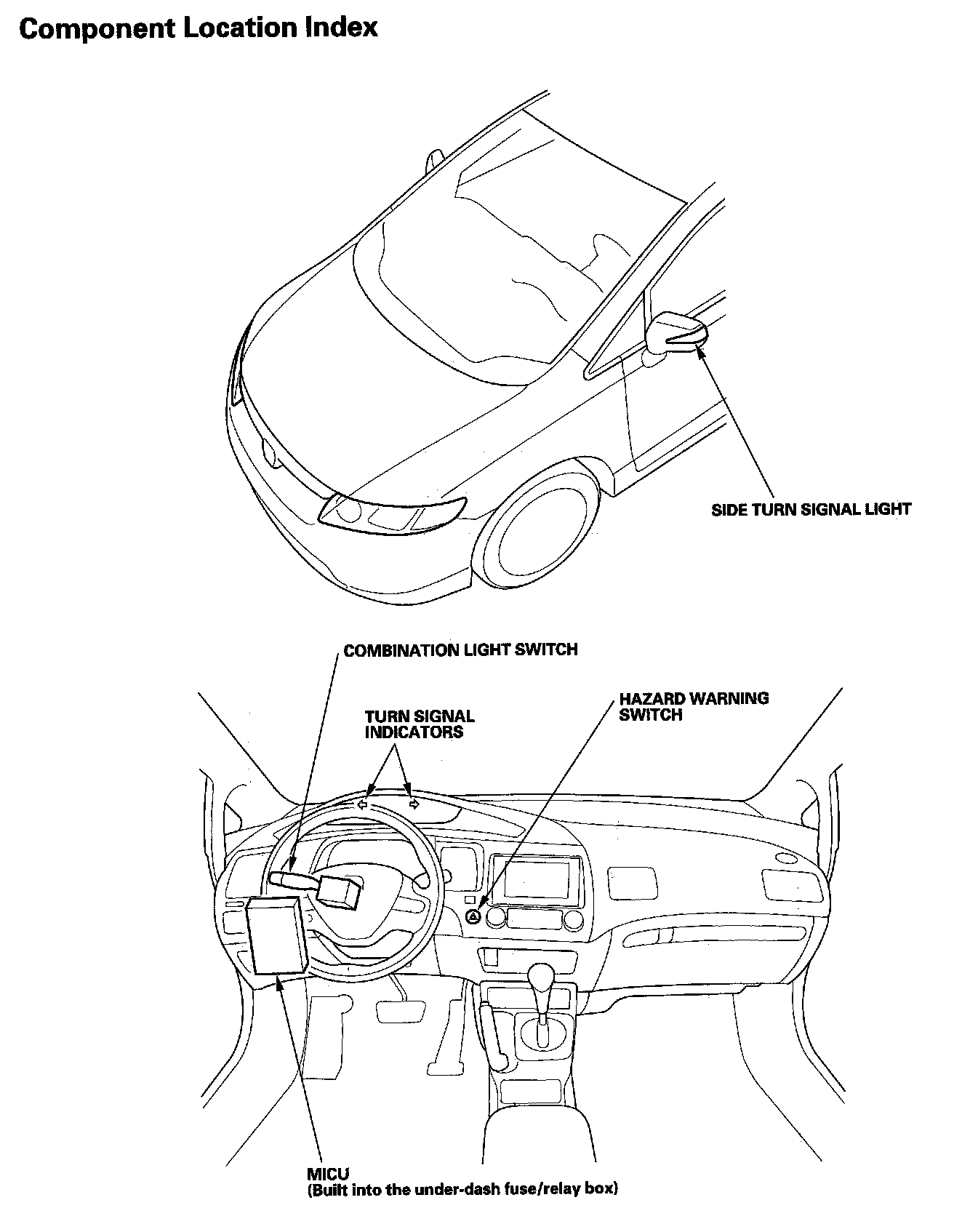 Component Location Index

SIDE TURN SIGNAL LIGHT

COMBINATION LIGHT SWITCH

TURN SIGNAL INDICATORS

HAZARD WARNING SWITCH

MICU
(Built into the under-dash fuse/relay box)