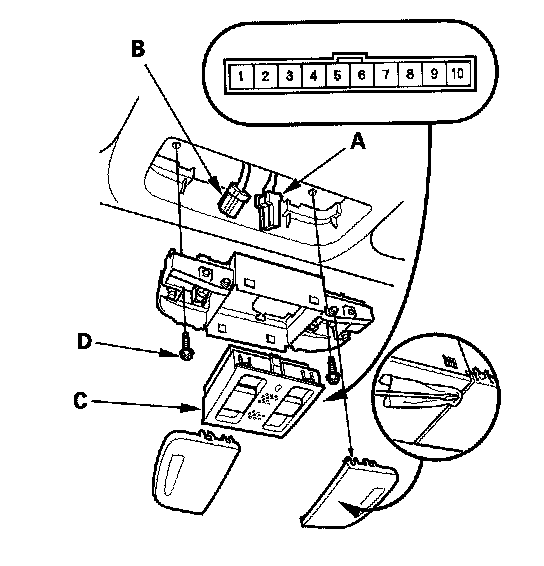 B

1 2 3 4 5 6 7 8 9 10

A

D

C