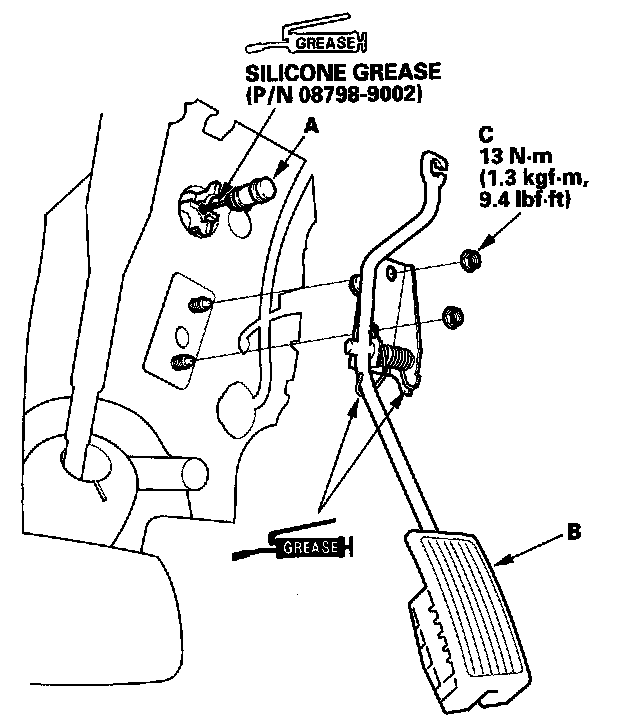 GREASE

SILICONE GREASE
(P/N 08798-9002)

A

C
13 N·m
(1.3 kgf·m,
9.4 lbf·ft)

GREASE

B