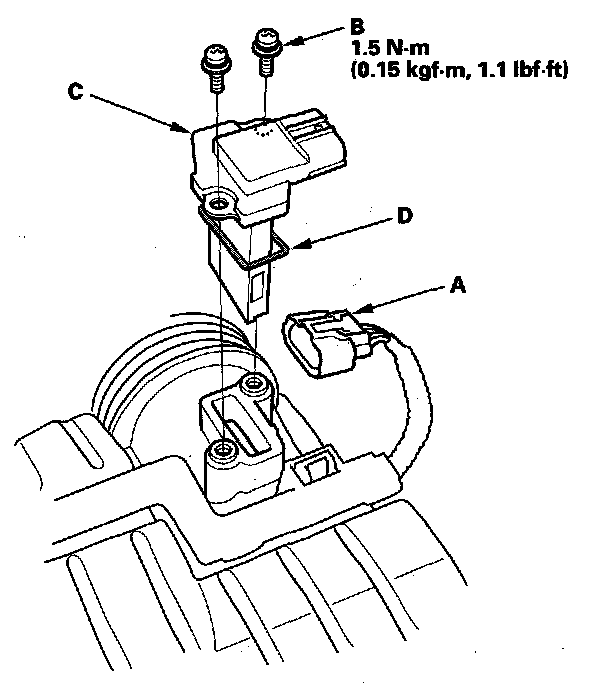 B
1.5 N·m
(0.15 kgf·m, 1.1 lbf·ft)

C

D

A