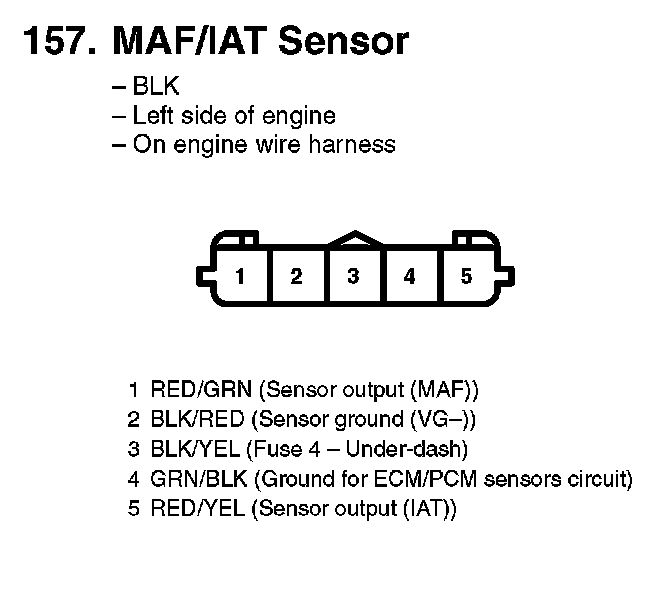 157. MAF/IAT Sensor

– BLK
– Left side of engine
– On engine wire harness

1 2 3 4 5

1 RED/GRN (Sensor output (MAF))
2 BLK/RED (Sensor ground (VG–))
3 BLK/YEL (Fuse 4 – Under-dash)
4 GRN/BLK (Ground for ECM/PCM sensors circuit)
5 RED/YEL (Sensor output (IAT))