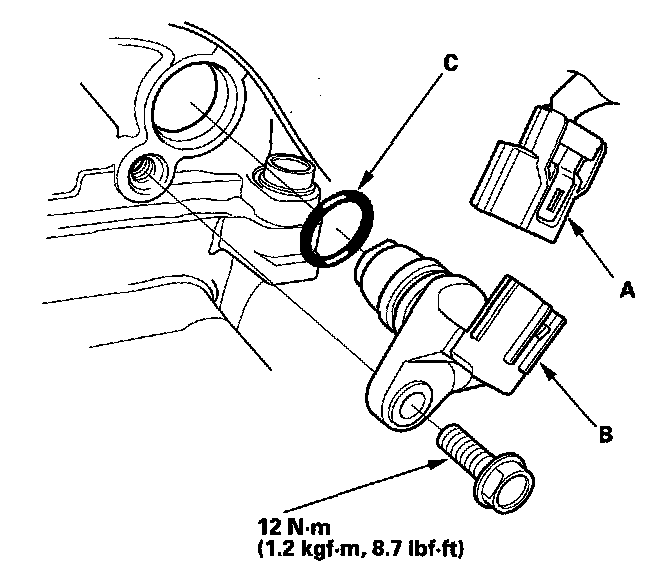 C

A

B

12 N·m
(1.2 kgf·m, 8.7 lbf·ft)