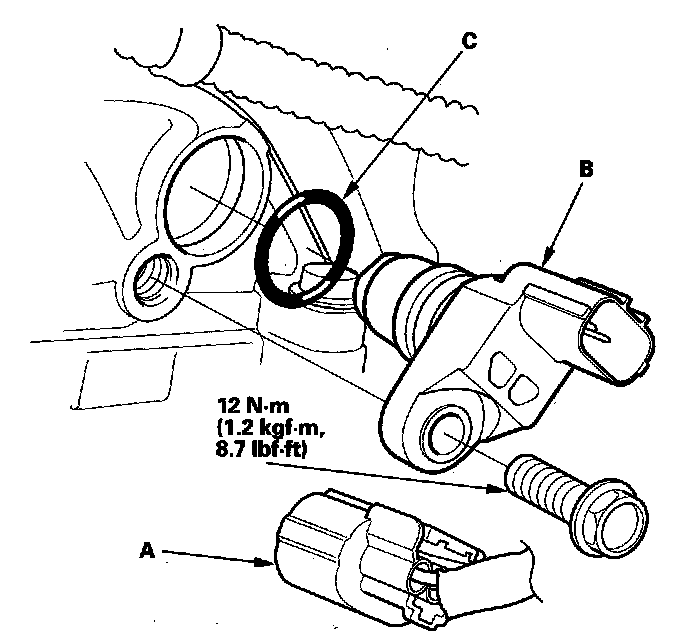 C

B

12 N·m
(1.2 kgf·m,
8.7 lbf·ft)

A