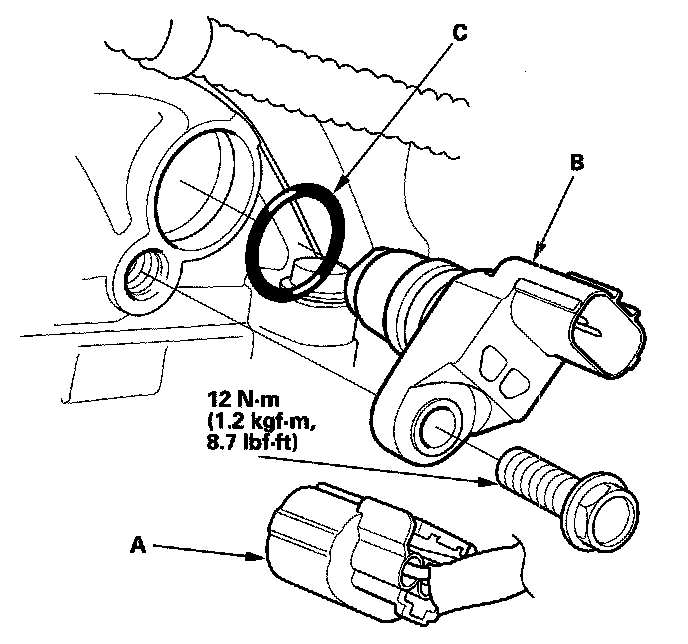 C

B

12 N·m
(1.2 kgf·m,
8.7 lbf·ft)

A