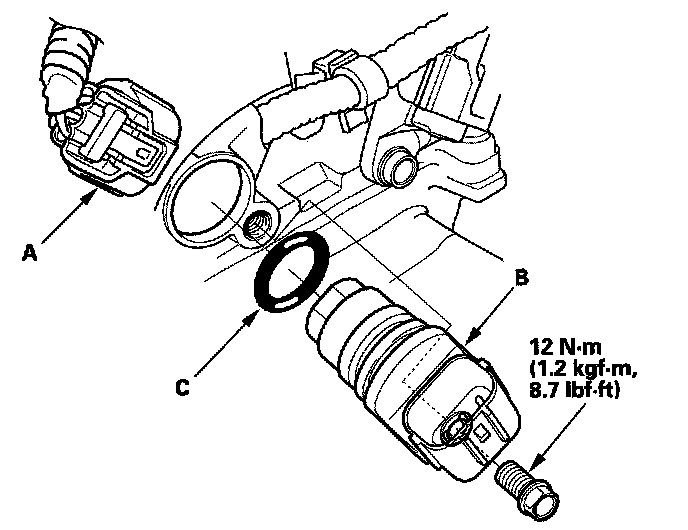 A

B

C

12 N·m
(1.2 kgf·m,
8.7 lbf·ft)