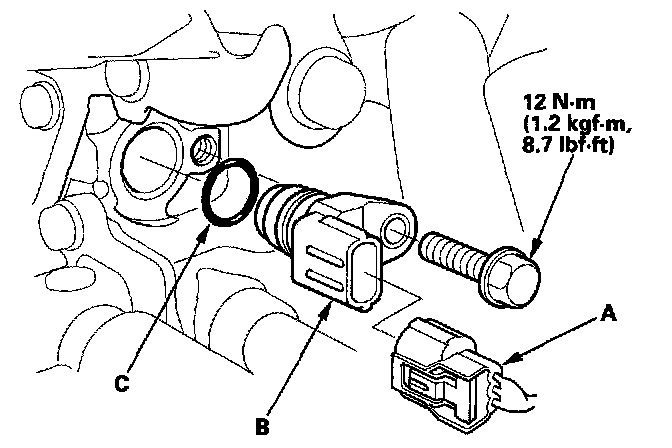 12 N·m
(1.2 kgf·m,
8.7 lbf·ft)

A

C

B