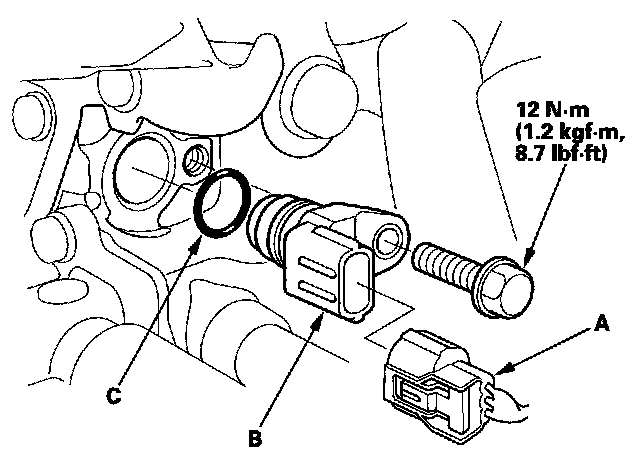 12 N·m
(1.2 kgf·m,
8.7 lbf·ft)

A

C

B