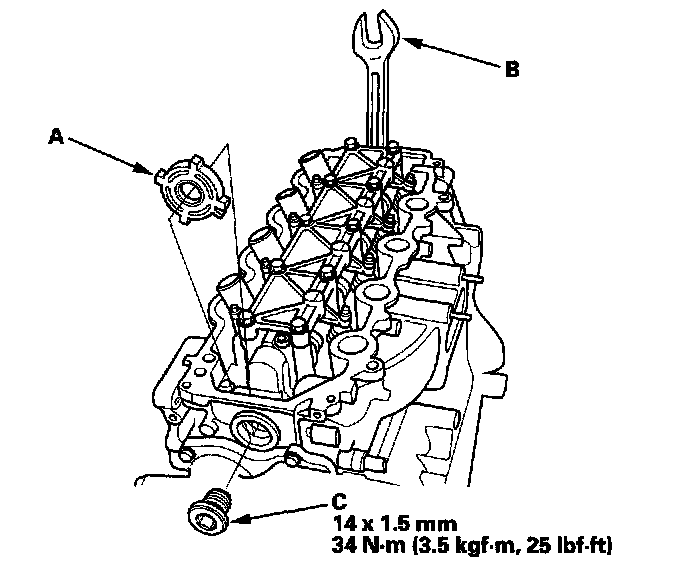 B

A

C
14 x 1.5 mm
34 N·m (3.5 kgf·m, 25 lbf·ft)