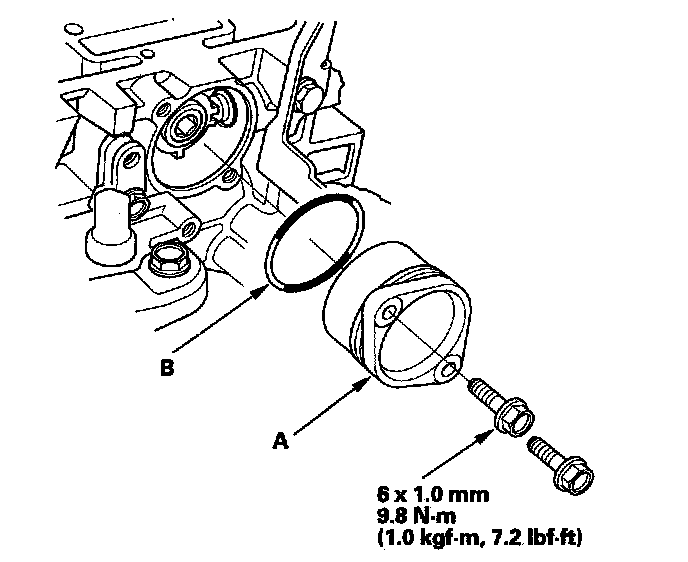 B

A

6 x 1.0 mm
9.8 N·m
(1.0 kgf·m, 7.2 lbf·ft)