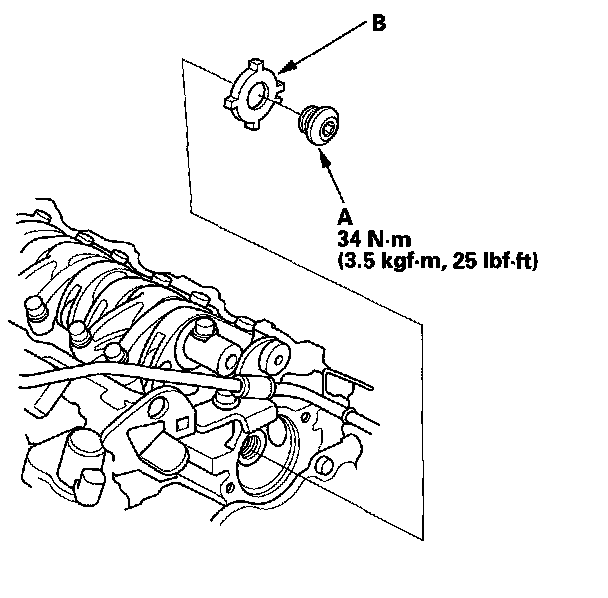 B

A
34 N·m
(3.5 kgf·m, 25 lbf·ft)