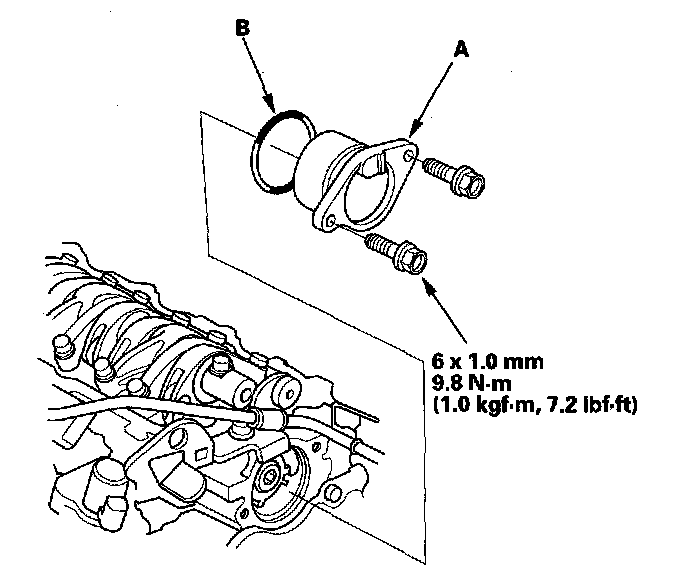 B

A

6 x 1.0 mm
9.8 N·m
(1.0 kgf·m, 7.2 lbf·ft)