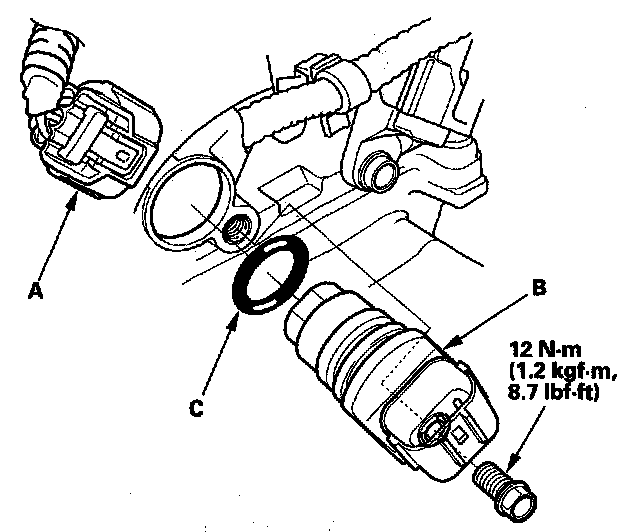 A

B

C

12 N·m
(1.2 kgf·m,
8.7 lbf·ft)