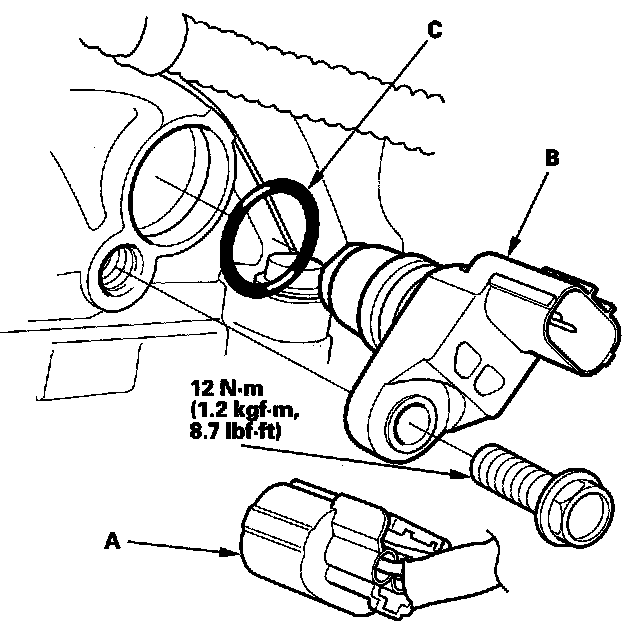 C

B

12 N·m
(1.2 kgf·m,
8.7 lbf·ft)

A