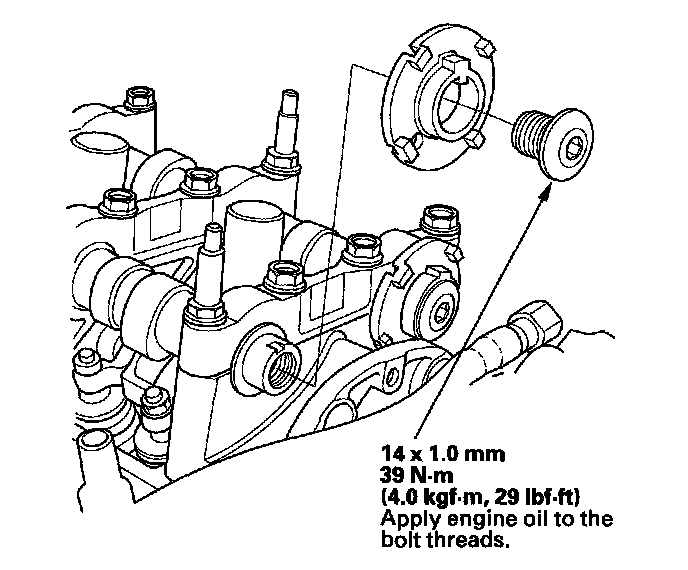 14 x 1.0 mm
39 N·m
(4.0 kgf·m, 29 lbf·ft)
Apply engine oil to the bolt threads.