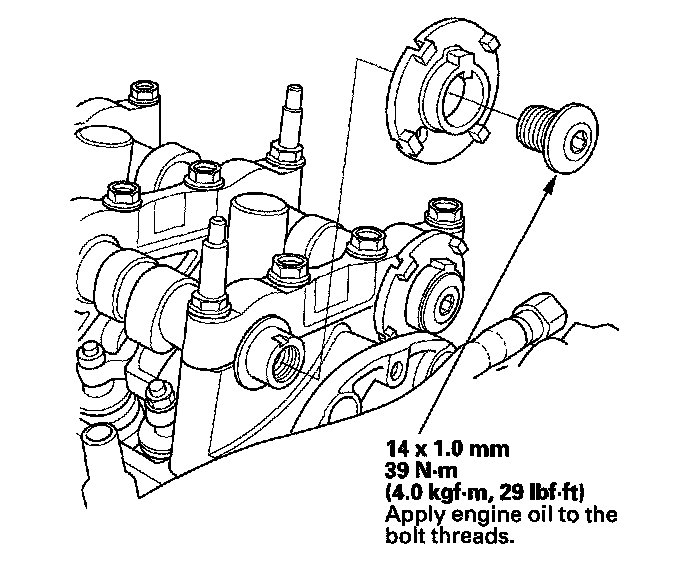 14 x 1.0 mm
39 N·m
(4.0 kgf·m, 29 lbf·ft)
Apply engine oil to the bolt threads.