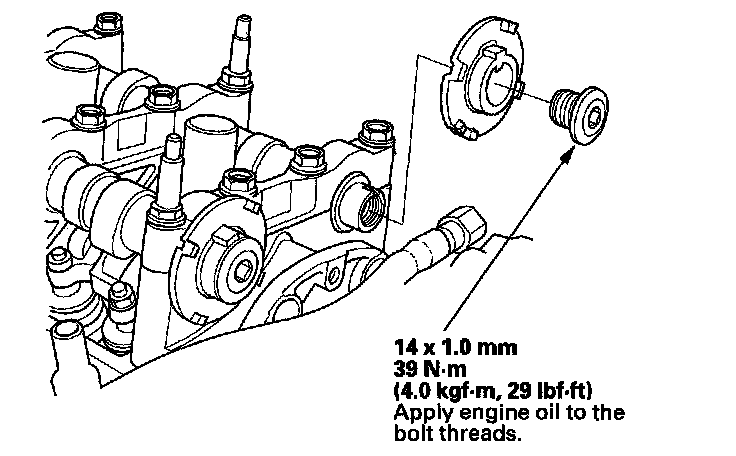 14 x 1.0 mm
39 N·m
(4.0 kgf·m, 29 lbf·ft)
Apply engine oil to the bolt threads.