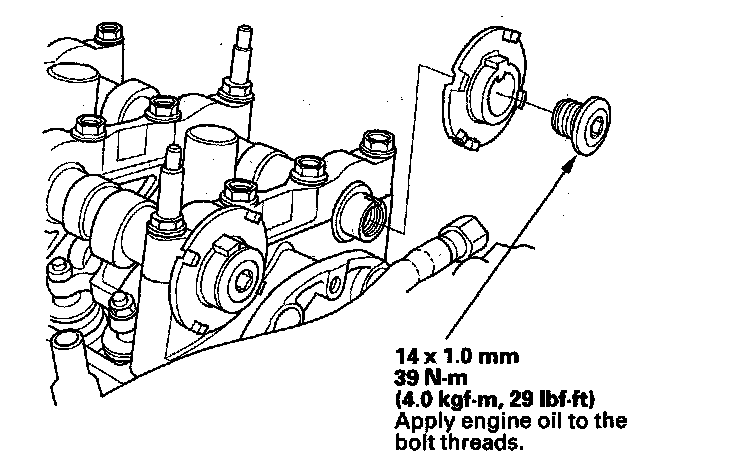 14 x 1.0 mm
39 N·m
(4.0 kgf·m, 29 lbf·ft)
Apply engine oil to the bolt threads.